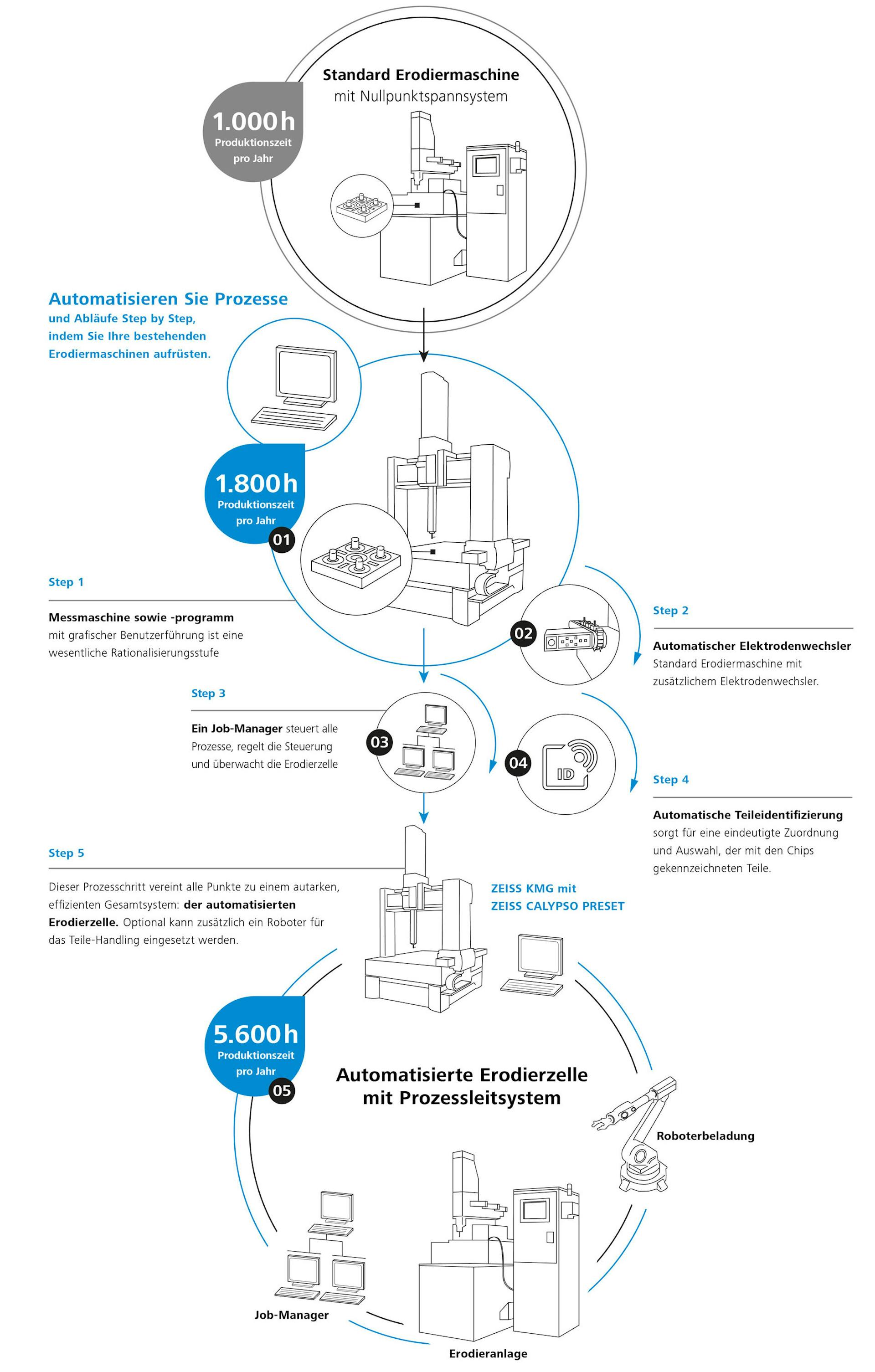 Standard Erodiermaschine
mit Nullpunktspannsystem

1.000 h
Produktionszeit pro Jahr

Automatisieren Sie Prozesse
und Abläufe Step by Step, indem Sie Ihre bestehenden Erodiermaschinen aufrüsten.

1.800 h
Produktionszeit pro Jahr

01

Step 1

Messmaschine sowie -programm mit grafischer Benutzerführung ist eine wesentliche Rationalisierungsstufe

02

Step 2

Automatischer Elektrodenwechsler
Standard Erodiermaschine mit zusätzlichem Elektrodenwechsler.

Step 3

Ein Job-Manager steuert alle Prozesse, regelt die Steuerung und überwacht die Erodierzelle

03

04

ID

Step 4

Automatische Teileidentifizierung sorgt für eine eindeutigte Zuordnung und Auswahl, der mit den Chips gekennzeichneten Teile.

Step 5

Dieser Prozesschritt vereint alle Punkte zu einem autarken, effizienten Gesamtsystem: der automatisierten Erodierzelle. Optional kann zusätzlich ein Roboter für das Teile-Handling eingesetzt werden.

ZEISS KMG mit
ZEISS CALYPSO PRESET

5.600 h
Produktionszeit pro Jahr

05

Automatisierte Erodierzelle
mit Prozessleitsystem

Roboterbeladung

Job-Manager

Erodieranlage